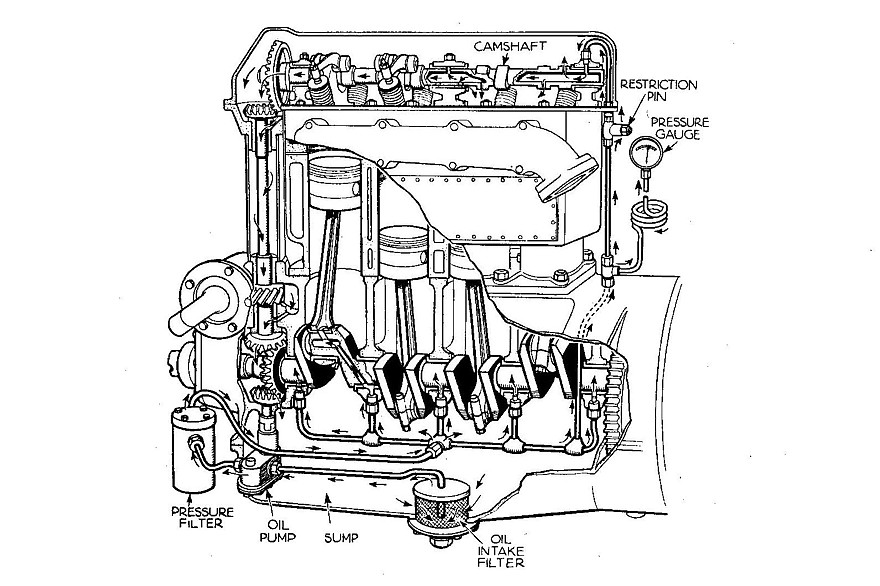 CAMSHAFT

RESTRICTION PIN

PRESSURE GAUGE

PRESSURE FILTER

OIL PUMP

SUMP

OIL INTAKE FILTER