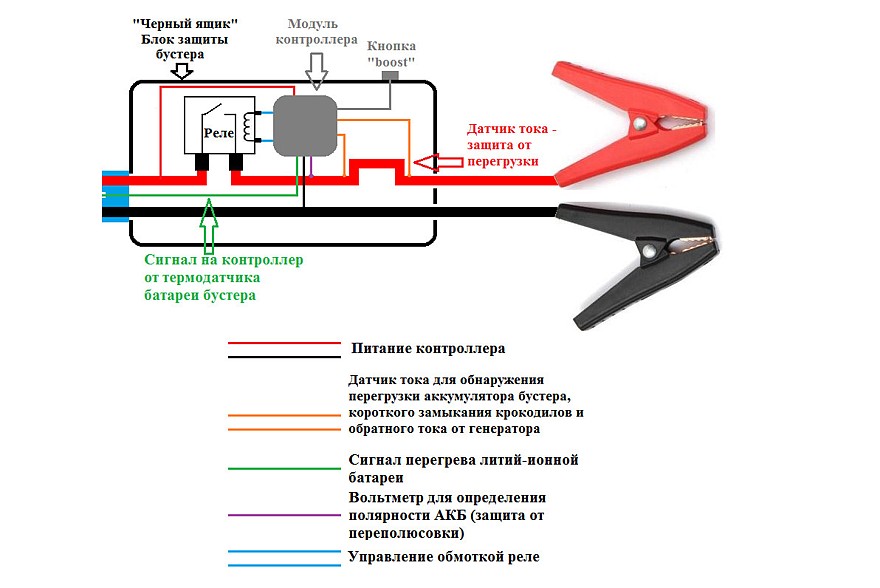 "Черный ящик"
Блок защиты бустера

Модуль контроллера

Кнопка "boost"

Реле

Датчик тока - защита от перегрузки

Сигнал на контроллер от термодатчика батареи бустера

Питание контроллера

Датчик тока для обнаружения перегрузки аккумулятора бустера, короткого замыкания крокодилов и обратного тока от генератора

Сигнал перегрева литий-ионной батареи

Вольтметр для определения полярности АКБ (защита от переполюсовки)

Управление обмоткой реле