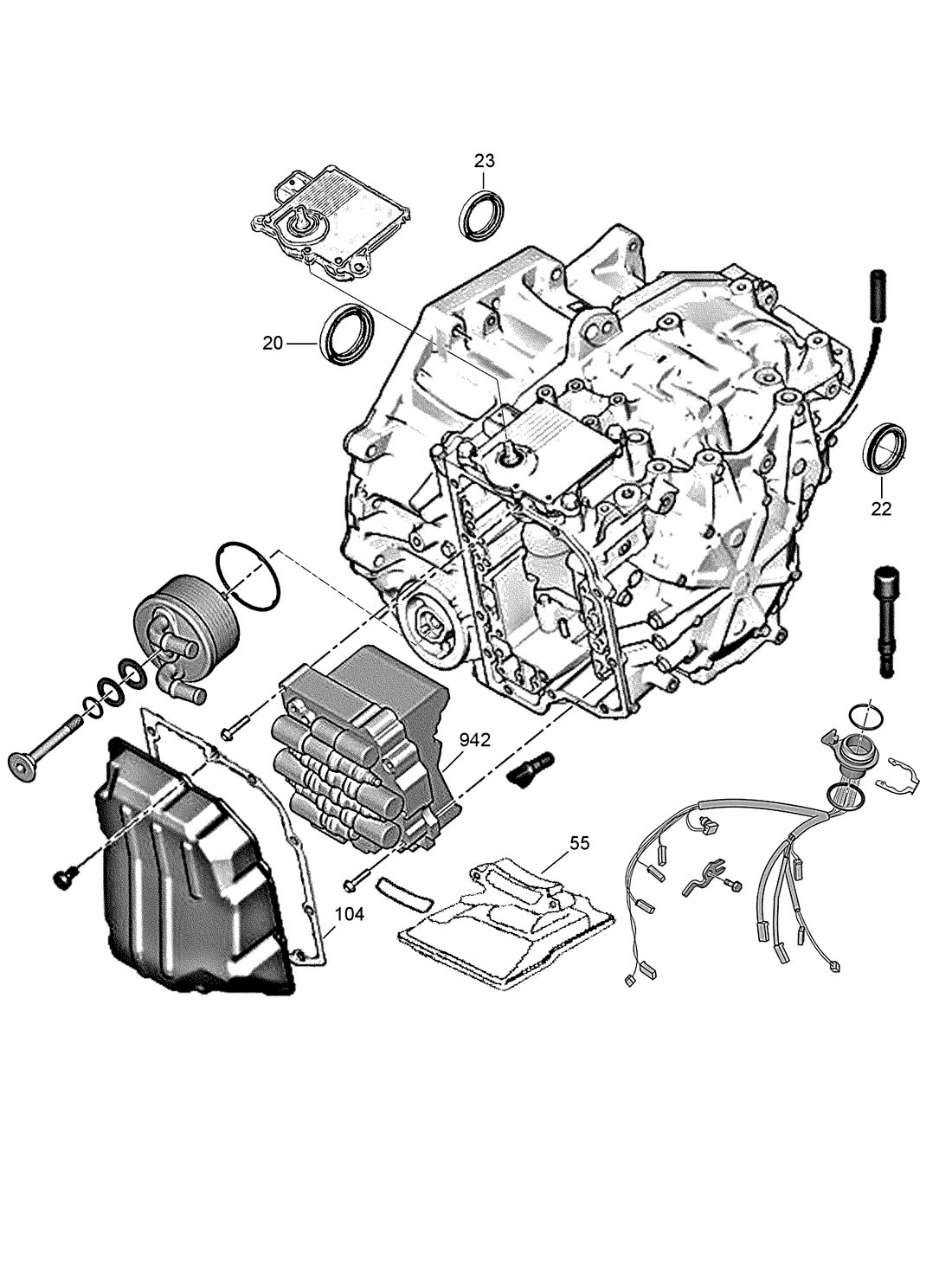 23

20

22

942

55

104