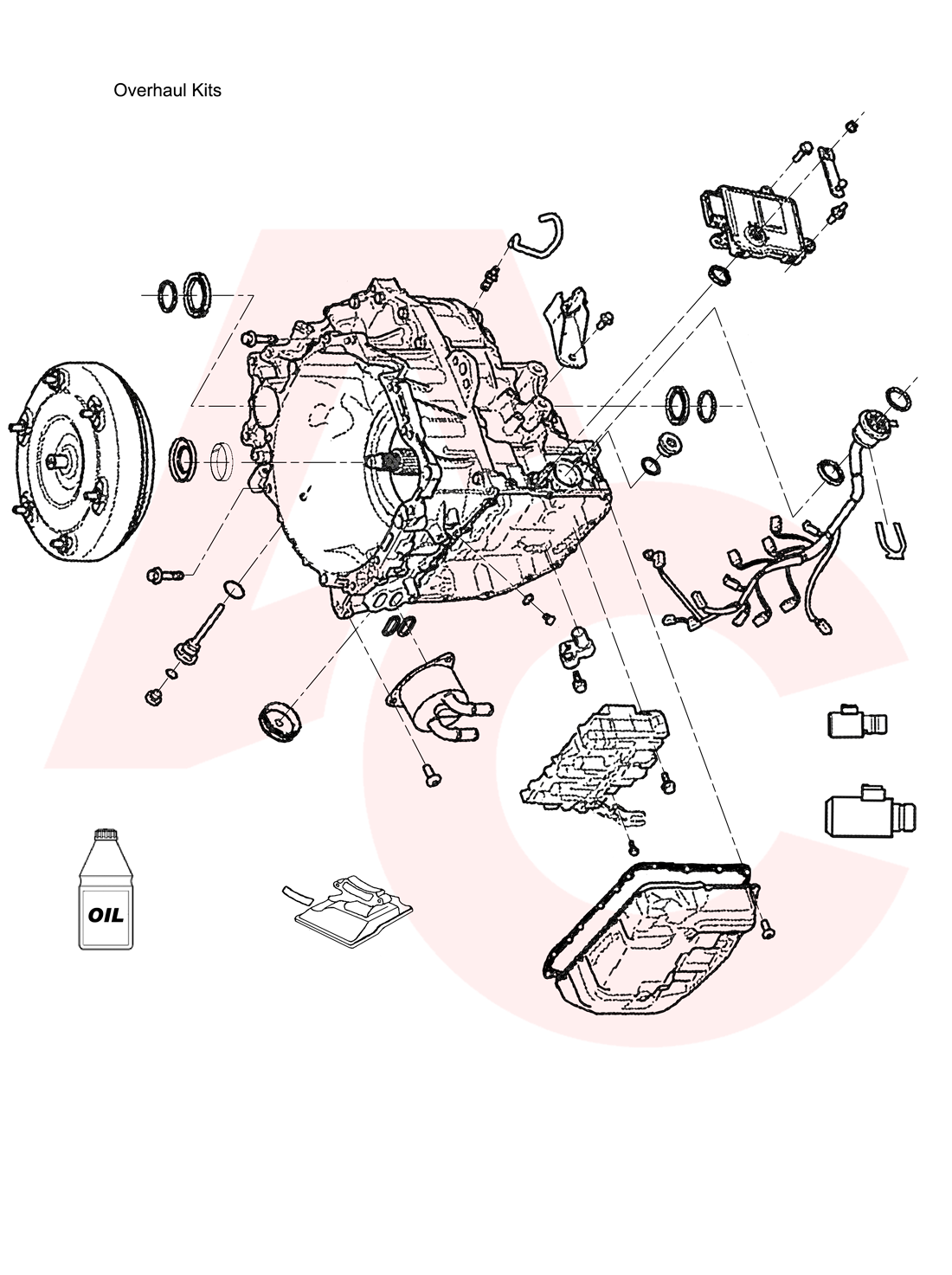 Overhaul Kits

OIL