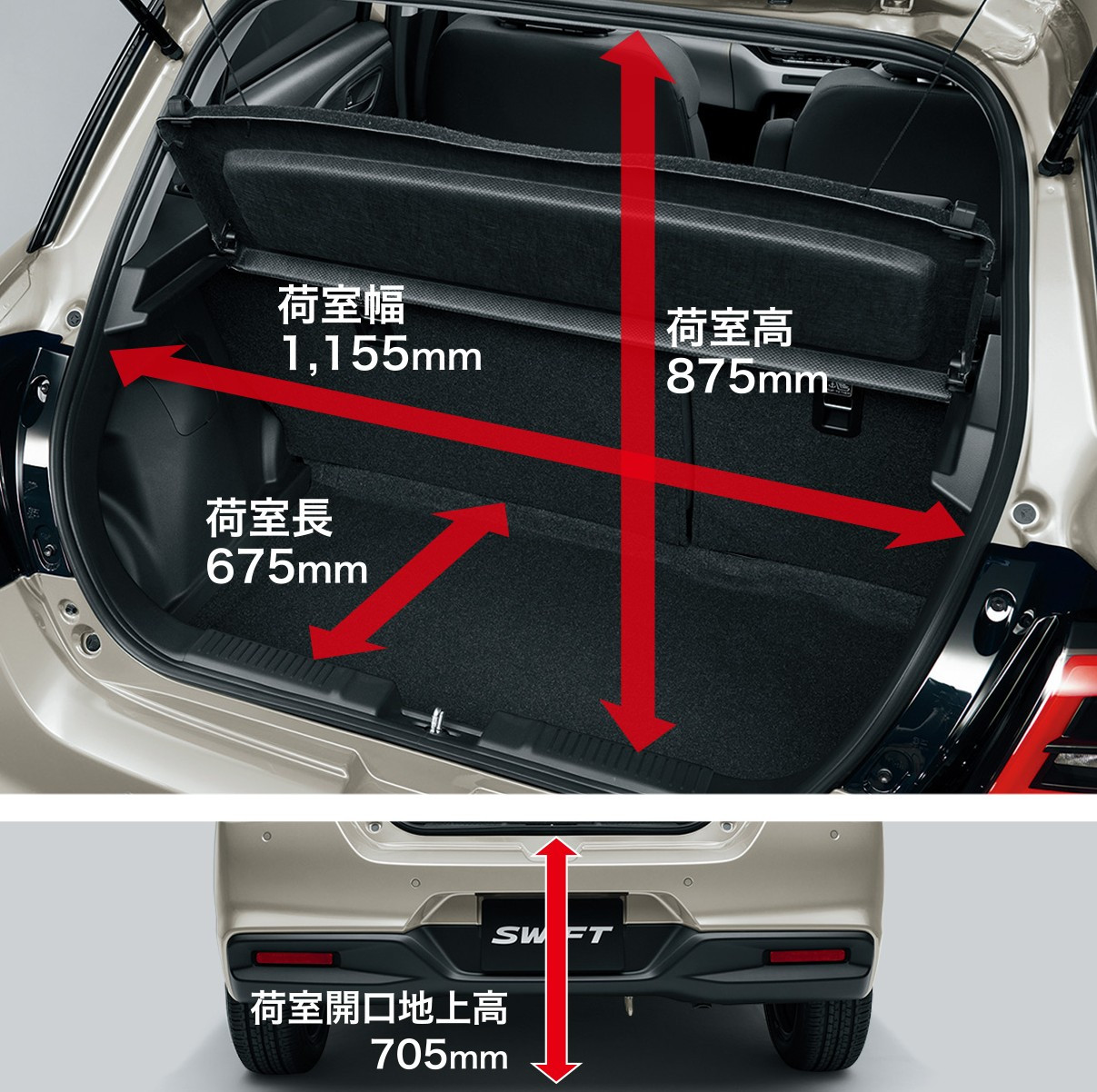 荷室幅
1,155mm

荷室高
875mm

荷室長
675mm

SWIFT

荷室開口地上高
705mm