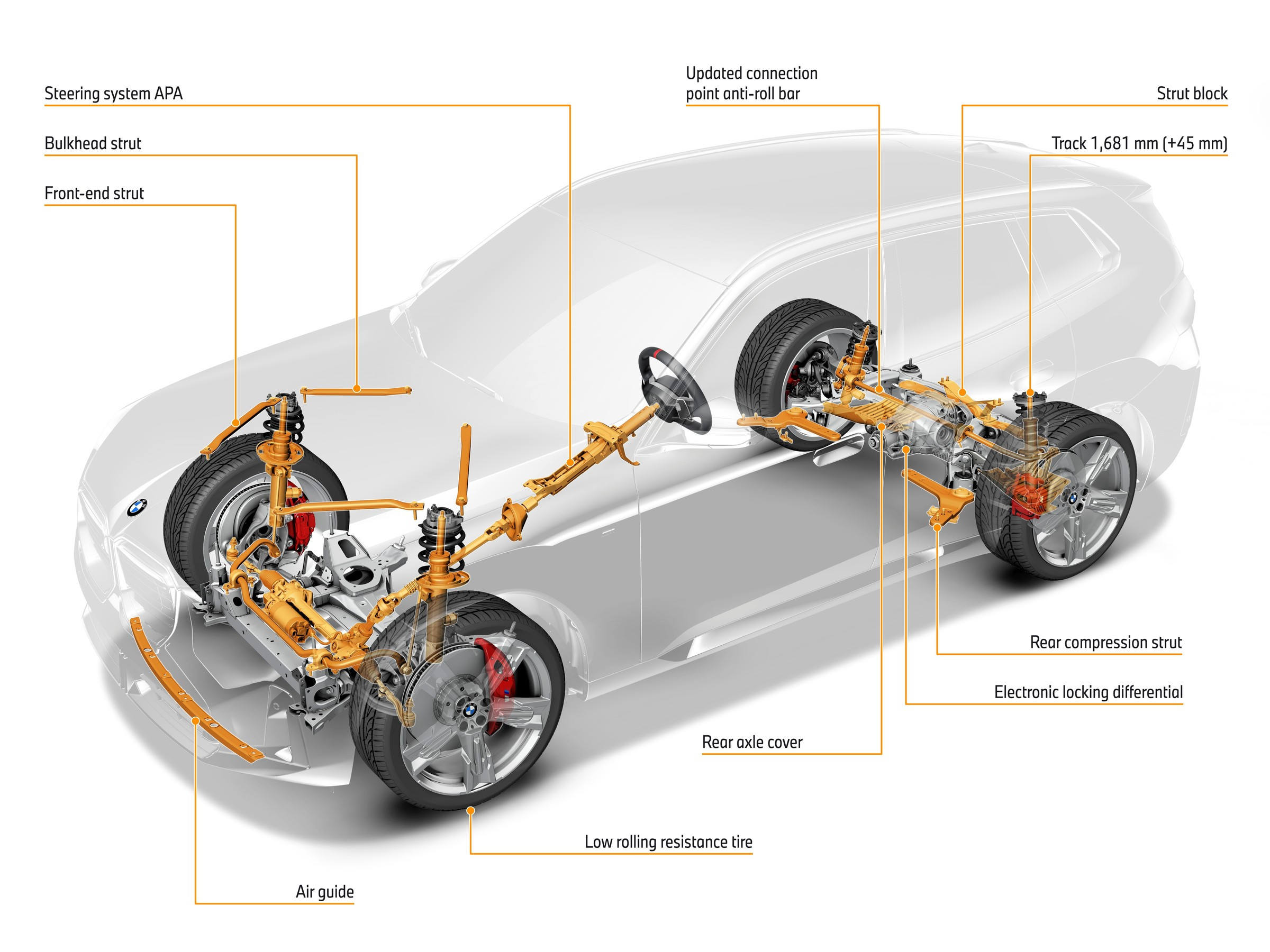 Steering system APA

Bulkhead strut

Front-end strut

Updated connection point anti-roll bar

Strut block

Track 1,681 mm (+45 mm)

Rear compression strut

Electronic locking differential

Rear axle cover

Low rolling resistance tire

Air guide